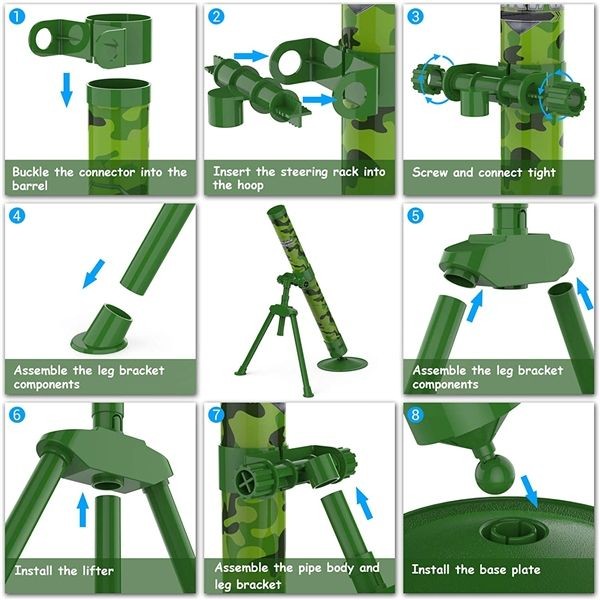 1
Buckle the connector into the barrel

2
Insert the steering rack into the hoop

3
Screw and connect tight

4
Assemble the leg bracket components

5
Assemble the leg bracket components

6
Install the lifter

7
Assemble the pipe body and leg bracket

8
Install the base plate