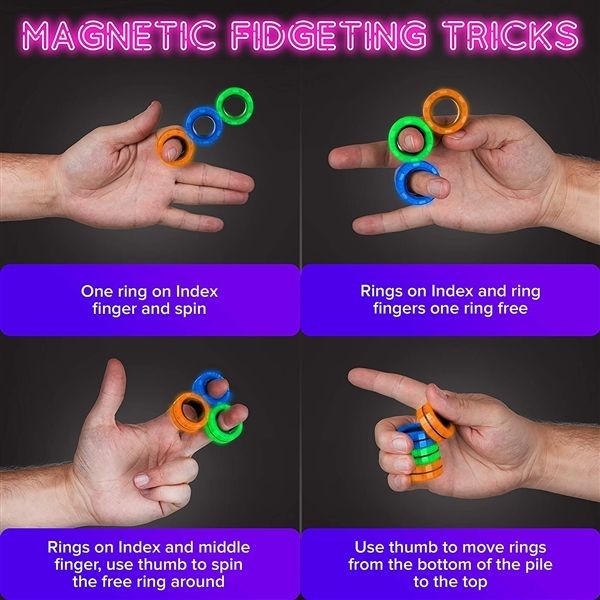 MAGNETIC FIDGETING TRICKS

One ring on Index finger and spin

Rings on Index and ring fingers one ring free

Rings on Index and middle finger, use thumb to spin the free ring around

Use thumb to move rings from the bottom of the pile to the top