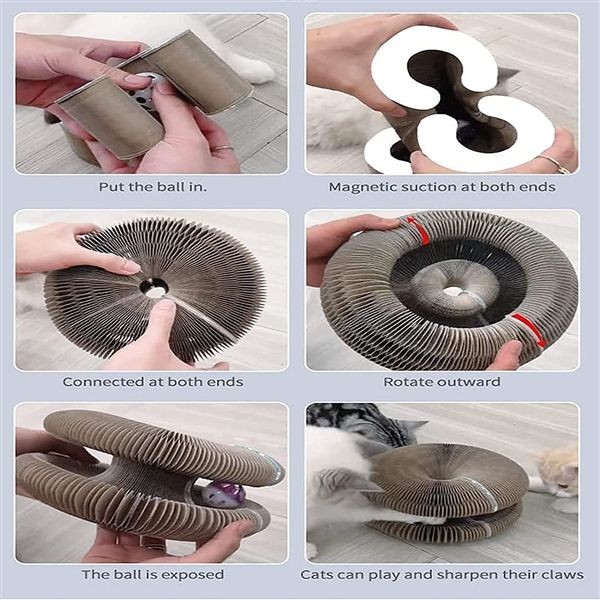 Put the ball in.

Magnetic suction at both ends

Connected at both ends

Rotate outward

The ball is exposed

Cats can play and sharpen their claws