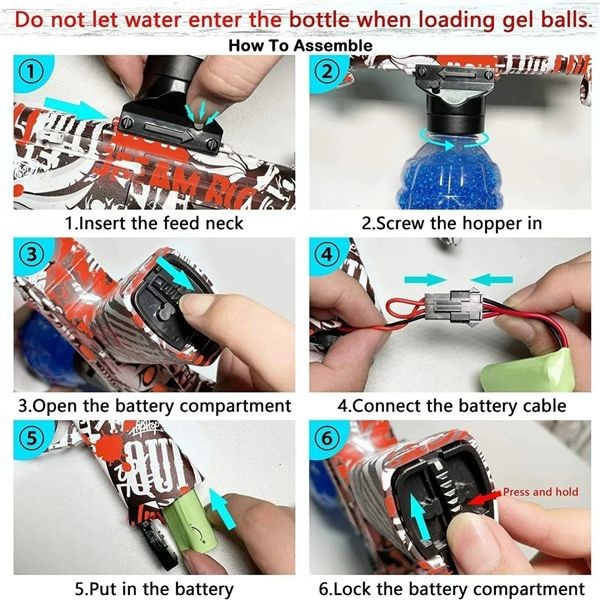 Do not let water enter the bottle when loading gel balls.

How To Assemble

①

1.Insert the feed neck

②

2.Screw the hopper in

③

3.Open the battery compartment

④

4.Connect the battery cable

⑤

5.Put in the battery

⑥

Press and hold

6.Lock the battery compartment