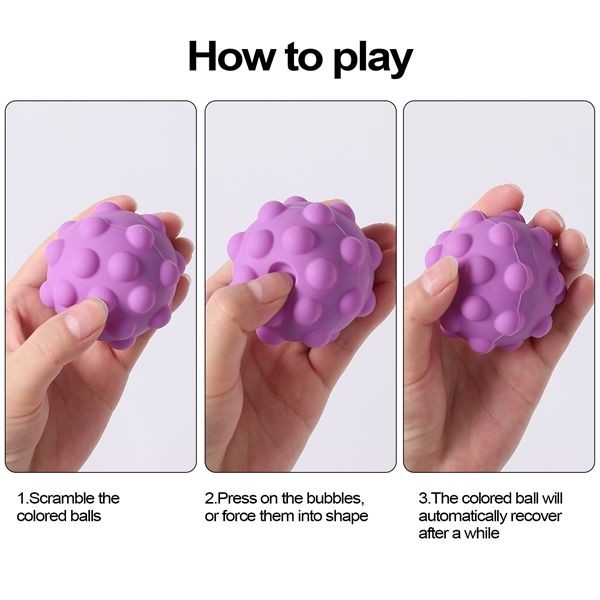 How to play

1.Scramble the colored balls

2.Press on the bubbles, or force them into shape

3.The colored ball will automatically recover after a while