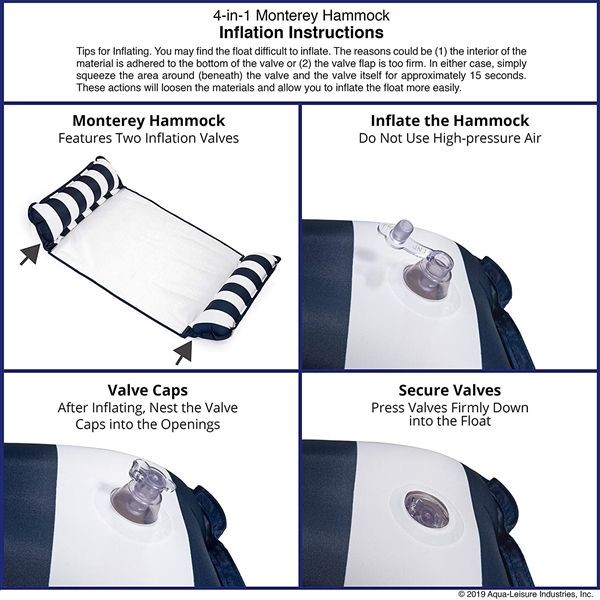 4-in-1 Monterey Hammock
Inflation Instructions

Tips for Inflating. You may find the float difficult to inflate. The reasons could be (1) the interior of the material is adhered to the bottom of the valve or (2) the valve flap is too firm. In either case, simply squeeze the area around (beneath) the valve and the valve itself for approximately 15 seconds. These actions will loosen the materials and allow you to inflate the float more easily.

Monterey Hammock
Features Two Inflation Valves

Inflate the Hammock
Do Not Use High-pressure Air

Valve Caps
After Inflating, Nest the Valve Caps into the Openings

Secure Valves
Press Valves Firmly Down into the Float

© 2019 Aqua-Leisure Industries, Inc.