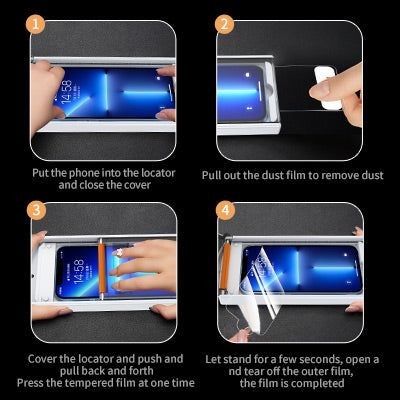 1

14:58

Put the phone into the locator and close the cover

2

Pull out the dust film to remove dust

3

14:58

Cover the locator and push and pull back and forth
Press the tempered film at one time

4

Let stand for a few seconds, open a nd tear off the outer film, the film is completed