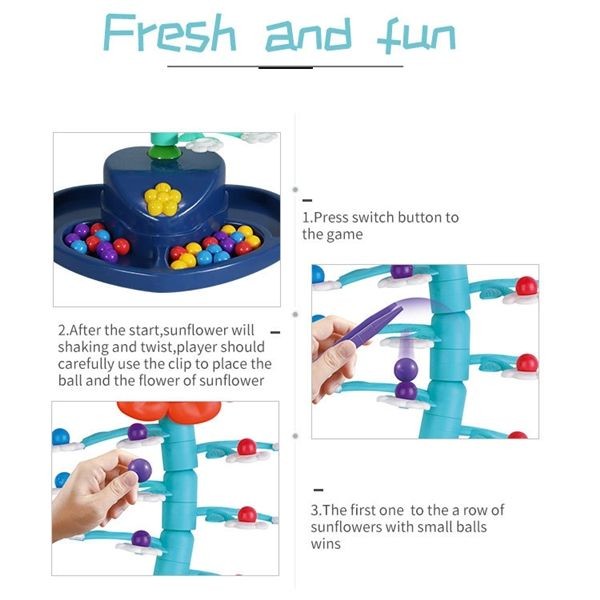 Fresh and fun

1.Press switch button to the game

2.After the start,sunflower will shaking and twist,player should carefully use the clip to place the ball and the flower of sunflower

3.The first one to the a row of sunflowers with small balls wins